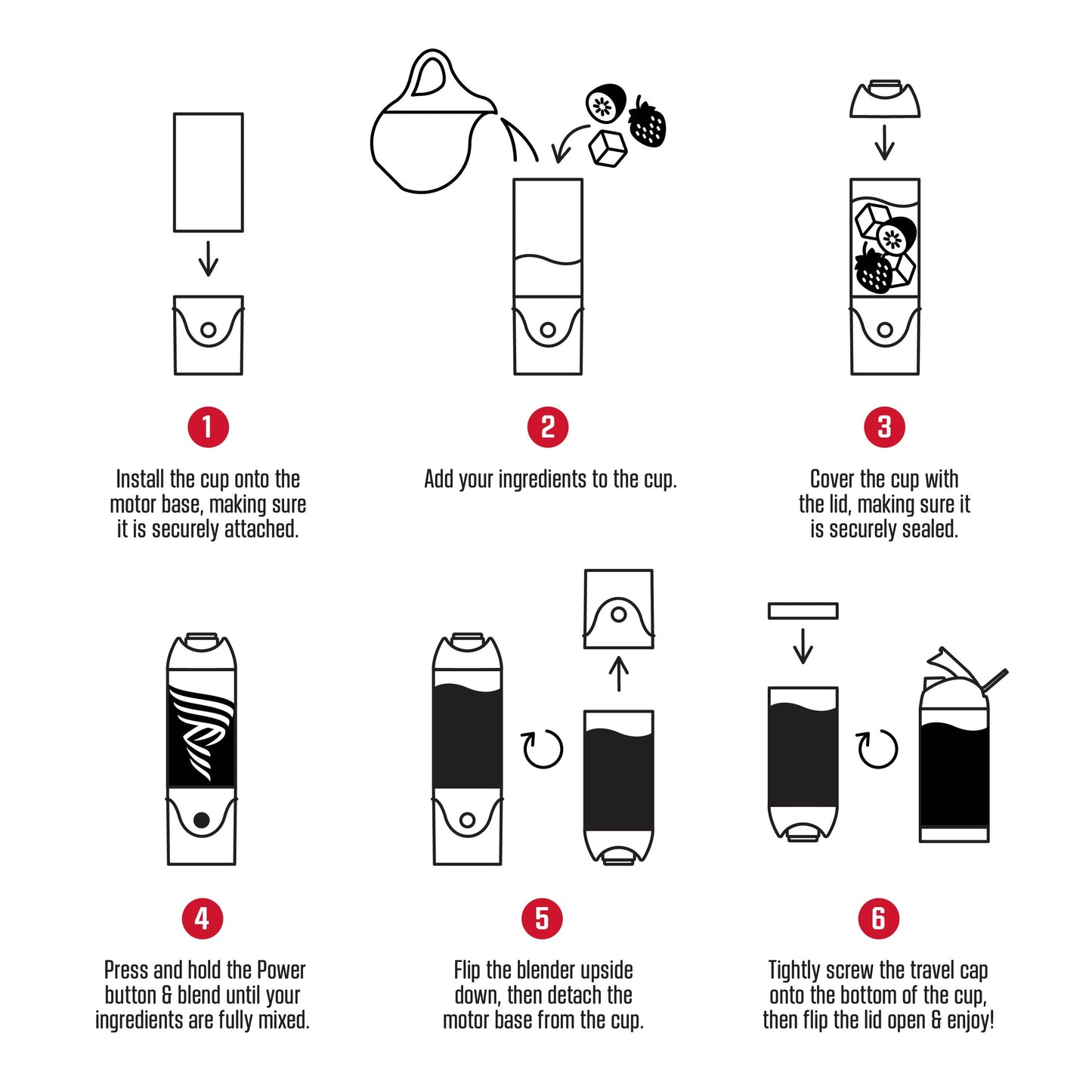 1

Install the cup onto the motor base, making sure it is securely attached.

2

Add your ingredients to the cup.

3

Cover the cup with the lid, making sure it is securely sealed.

4

Press and hold the Power button & blend until your ingredients are fully mixed.

5

Flip the blender upside down, then detach the motor base from the cup.

6

Tightly screw the travel cap onto the bottom of the cup, then flip the lid open & enjoy!